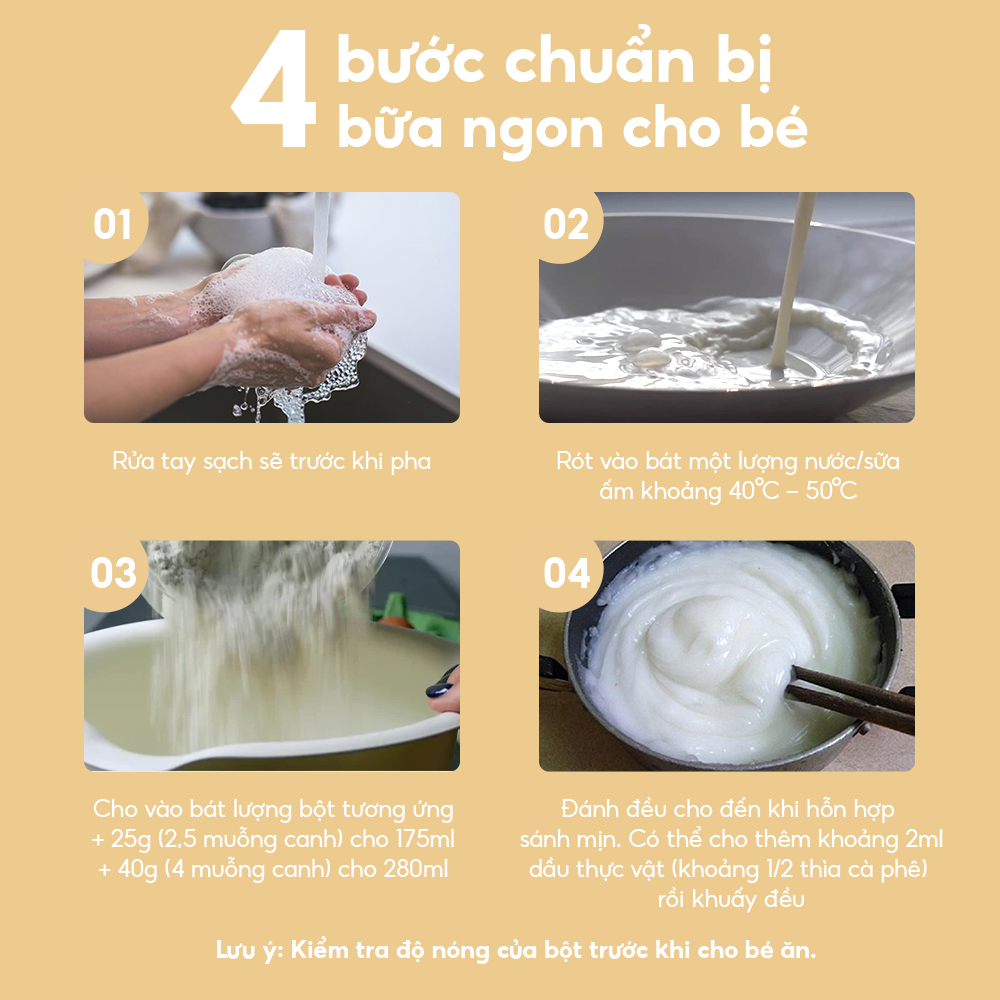 4 bước chuẩn bị bữa ngon cho bé

01

Rửa tay sạch sẽ trước khi pha

02

Rót vào bát một lượng nước/sữa ấm khoảng 40°C – 50°C

03

Cho vào bát lượng bột tương ứng
+ 25g (2,5 muỗng canh) cho 175ml
+ 40g (4 muỗng canh) cho 280ml

04

Đánh đều cho đến khi hỗn hợp sánh mịn. Có thể cho thêm khoảng 2ml dầu thực vật (khoảng 1/2 thìa cà phê) rồi khuấy đều

Lưu ý: Kiểm tra độ nóng của bột trước khi cho bé ăn.