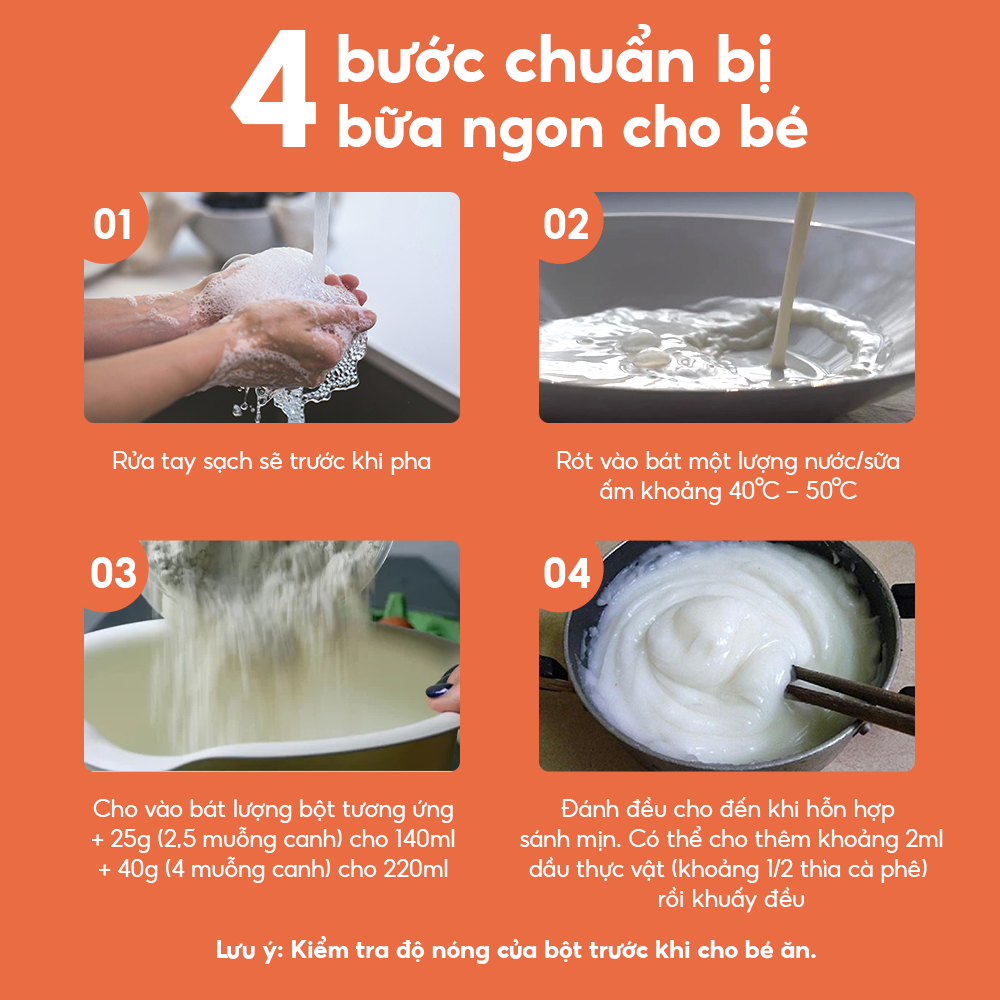 4 bước chuẩn bị bữa ngon cho bé

01

Rửa tay sạch sẽ trước khi pha

02

Rót vào bát một lượng nước/sữa ấm khoảng 40°C – 50°C

03

Cho vào bát lượng bột tương ứng
+ 25g (2,5 muỗng canh) cho 140ml
+ 40g (4 muỗng canh) cho 220ml

04

Đánh đều cho đến khi hỗn hợp sánh mịn. Có thể cho thêm khoảng 2ml dầu thực vật (khoảng 1/2 thìa cà phê) rồi khuấy đều

Lưu ý: Kiểm tra độ nóng của bột trước khi cho bé ăn.