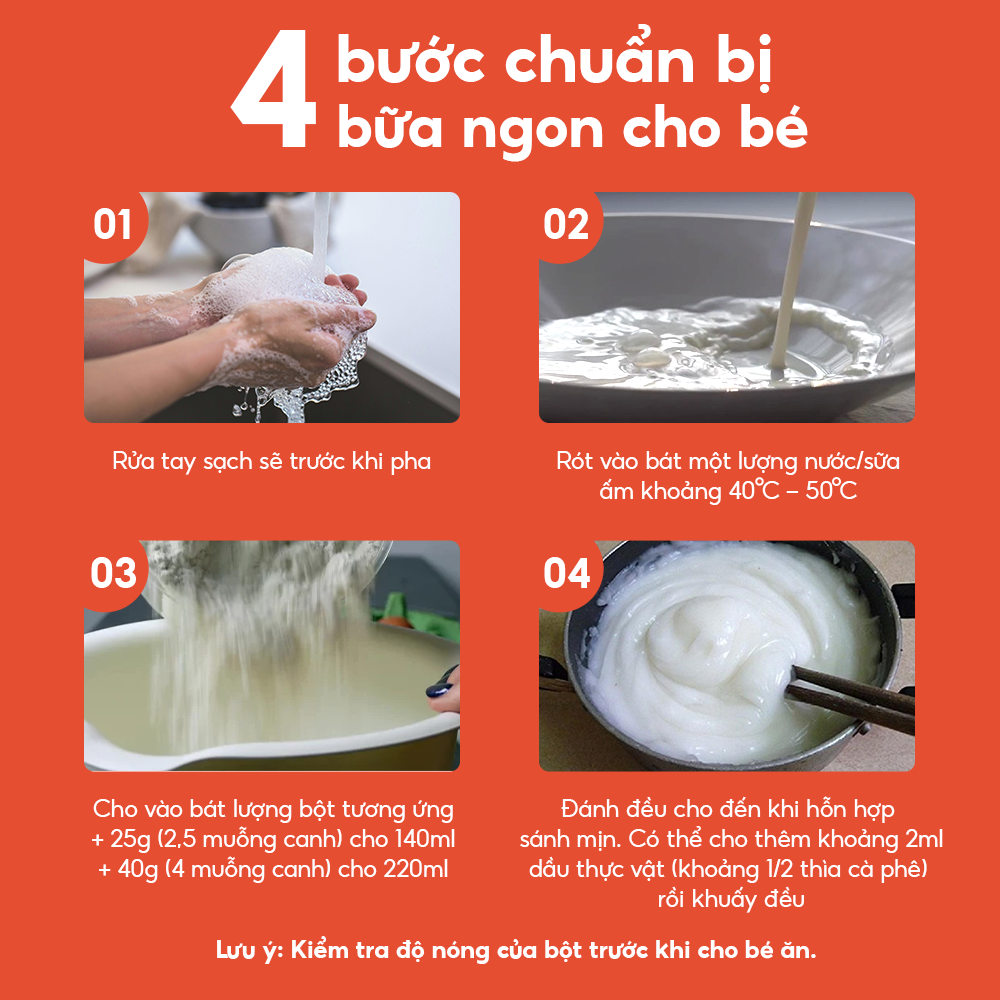 4 bước chuẩn bị bữa ngon cho bé

01

Rửa tay sạch sẽ trước khi pha

02

Rót vào bát một lượng nước/sữa ấm khoảng 40°C – 50°C

03

Cho vào bát lượng bột tương ứng
+ 25g (2,5 muỗng canh) cho 140ml
+ 40g (4 muỗng canh) cho 220ml

04

Đánh đều cho đến khi hỗn hợp sánh mịn. Có thể cho thêm khoảng 2ml dầu thực vật (khoảng 1/2 thìa cà phê) rồi khuấy đều

Lưu ý: Kiểm tra độ nóng của bột trước khi cho bé ăn.