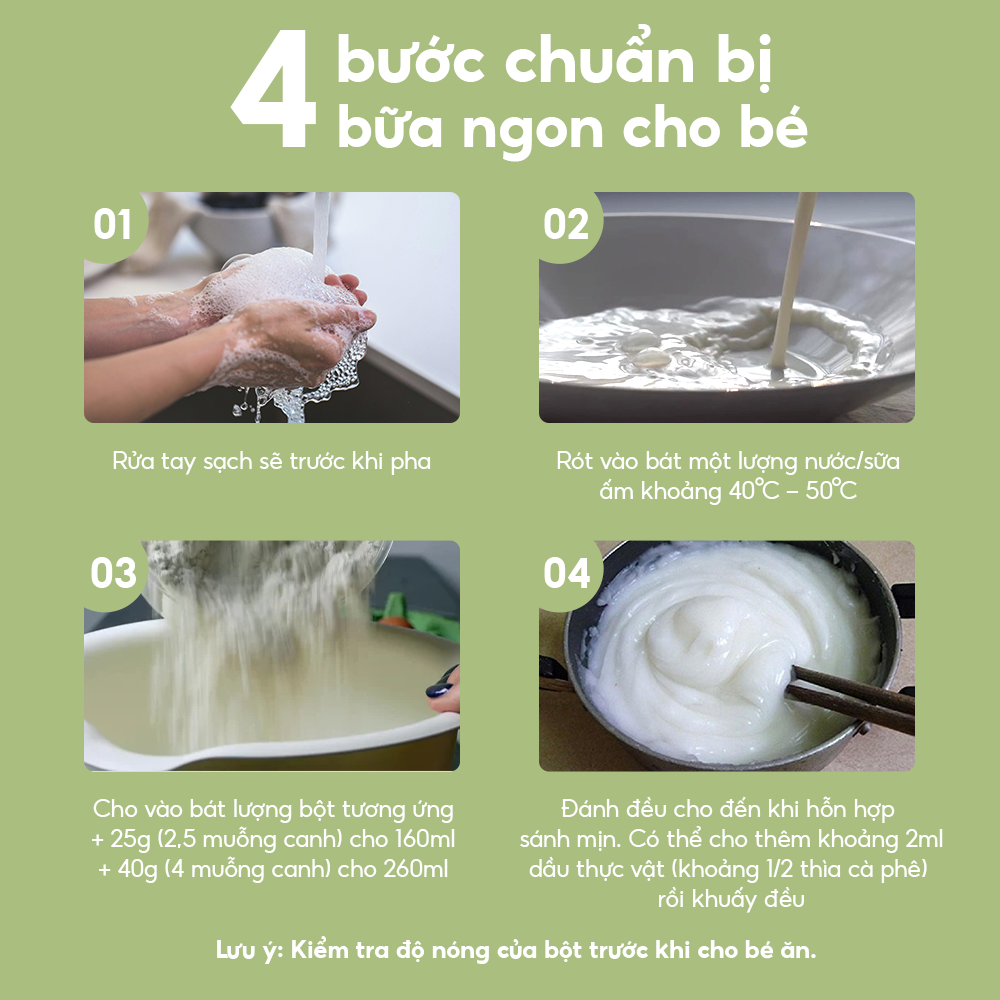 4 bước chuẩn bị bữa ngon cho bé

01

Rửa tay sạch sẽ trước khi pha

02

Rót vào bát một lượng nước/sữa ấm khoảng 40°C – 50°C

03

Cho vào bát lượng bột tương ứng
+ 25g (2,5 muỗng canh) cho 160ml
+ 40g (4 muỗng canh) cho 260ml

04

Đánh đều cho đến khi hỗn hợp sánh mịn. Có thể cho thêm khoảng 2ml dầu thực vật (khoảng 1/2 thìa cà phê) rồi khuấy đều

Lưu ý: Kiểm tra độ nóng của bột trước khi cho bé ăn.